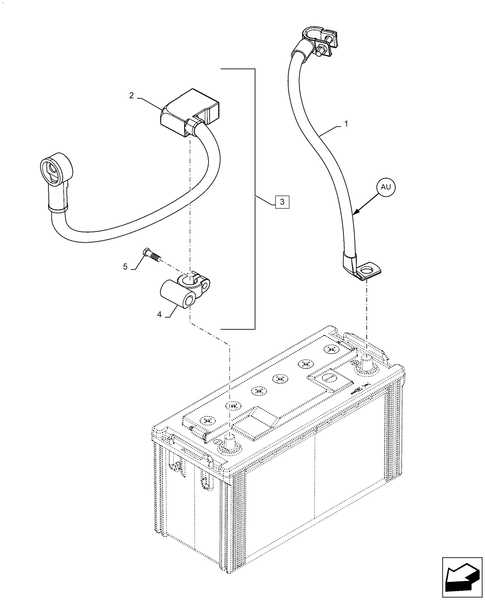 2
1
AU
3
5
4