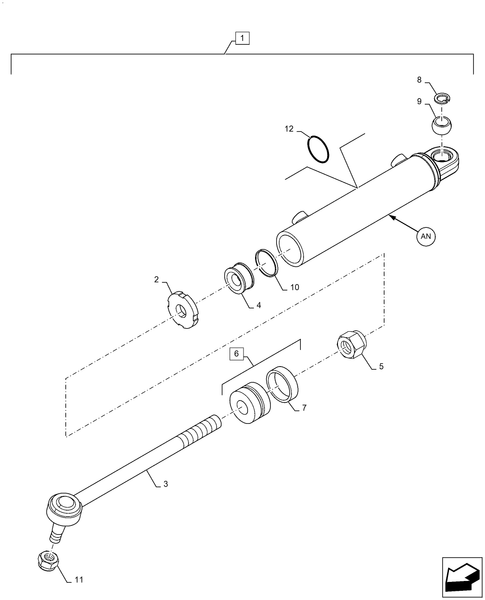 1

8

9

12

AN

2

4

10

6

5

7

3

11