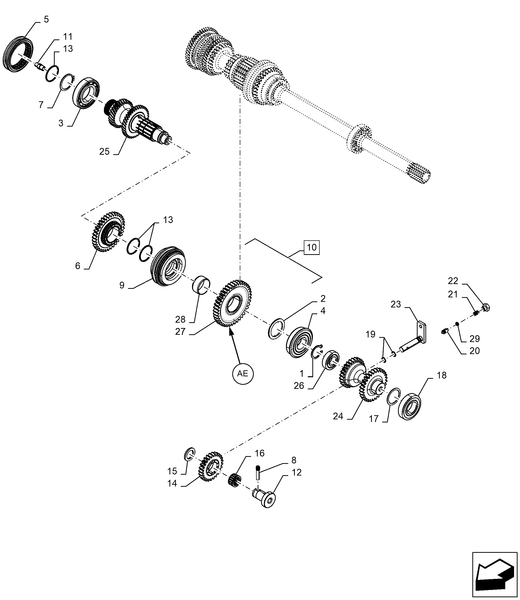 5
11
13
7
3
25
13
6
9
10
28
27
AE
2
4
1
26
23
19
22
21
29
20
18
24
17
15
14
16
8
12