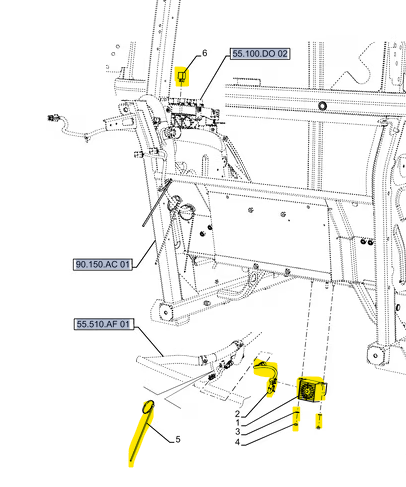 6
55.100.DO 02
90.150.AC 01
55.510.AF 01
2
1
3
4
5