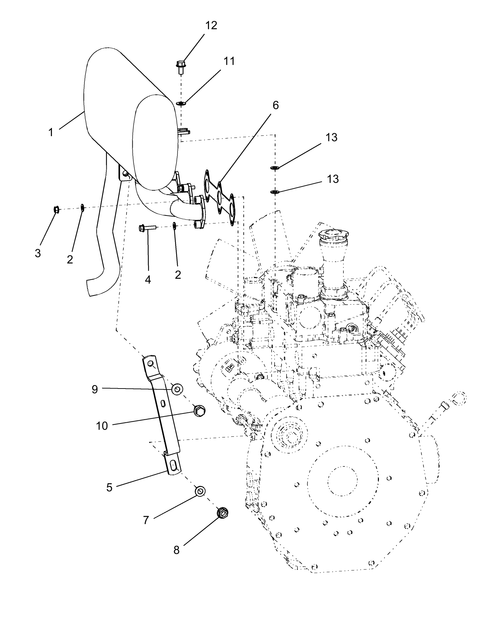 12
11
6
1
13
13
3
2
4
2
9
10
5
7
8