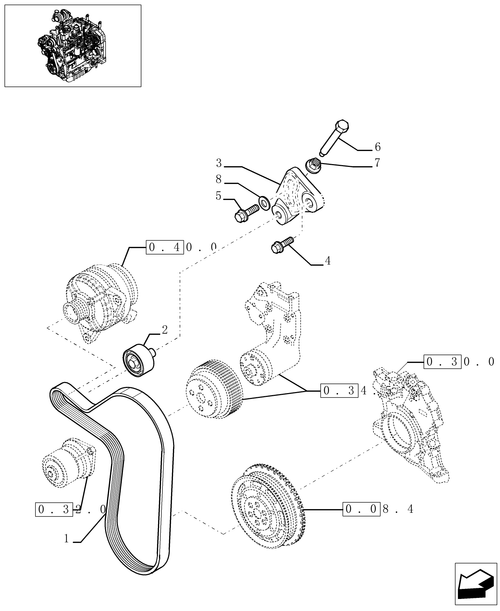 6
3
7
8
5
0.40.0
4
2
0.30.0
0.34.
0.32.0
0.08.4
1