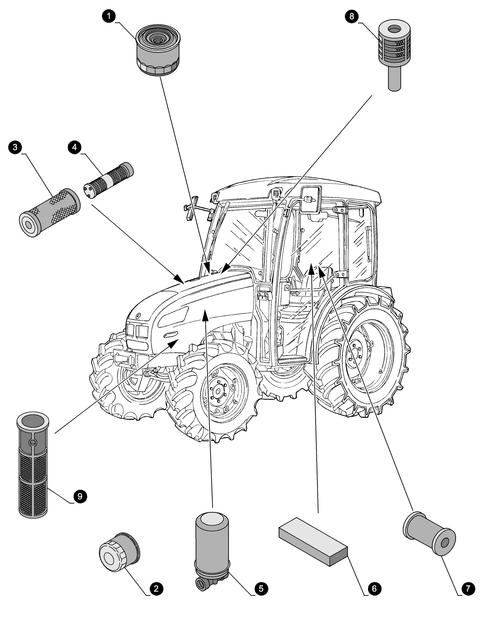 1
8
3
4
9
2
5
6
7