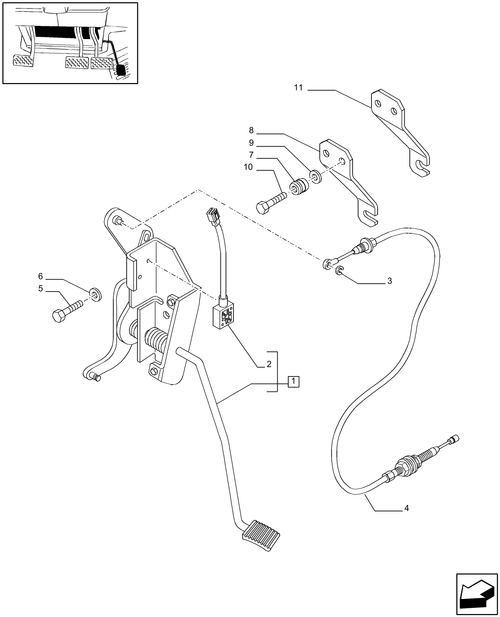 11
8
9
7
10
6
5
3
2
1
4