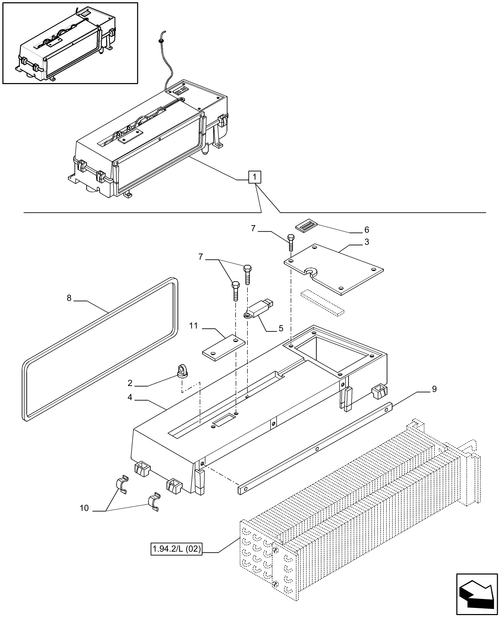 1
7
6
3
7
8
5
11
2
4
9
10
1.94.2/L (02)