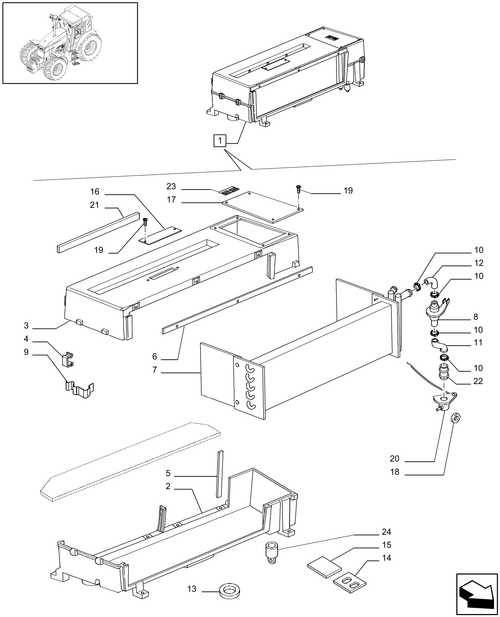 1
23
17
19
16
21
19
10
12
10
8
10
11
10
22
3
4
9
6
7
20
18
5
2
24
15
14
13