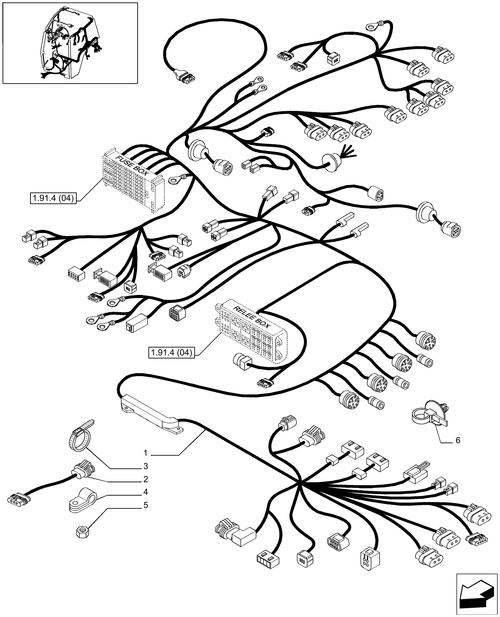 FUSE BOX
1.91.4 (04)
RELEE BOX
1.91.4 (04)
6
1
3
2
4
5