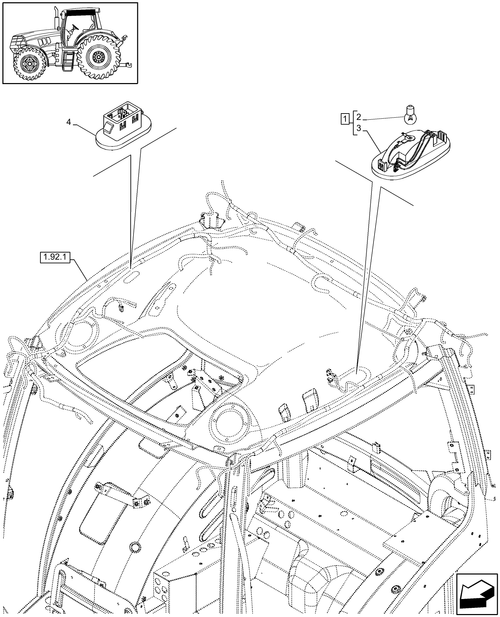 4

1
2
3

1.92.1