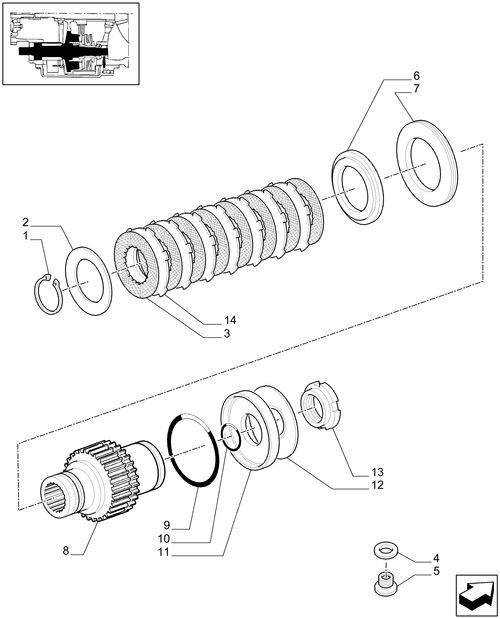 6
7
2
1
14
3
13
12
9
10
11
8
4
5