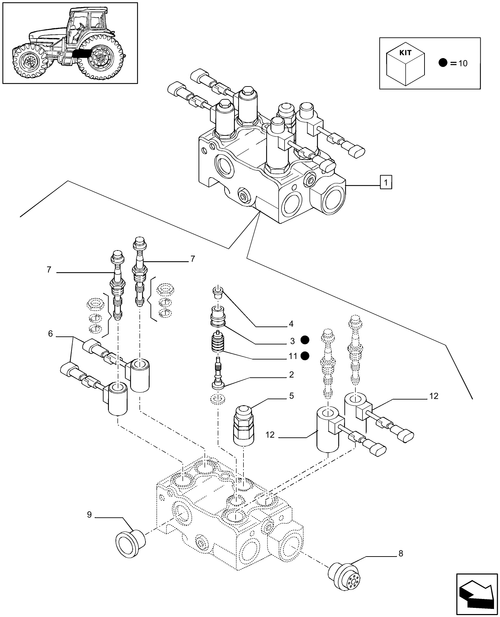 KIT
● = 10

1

7
7

4
3 ●
11 ●
6
2
5
12
12

9
8