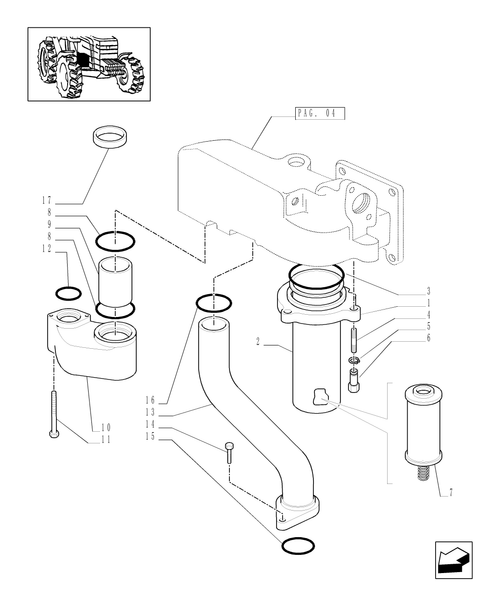 PAG. 04

17
8
9
8
12

3
1
4
5
6
2

16
13
14
15

10
11

7