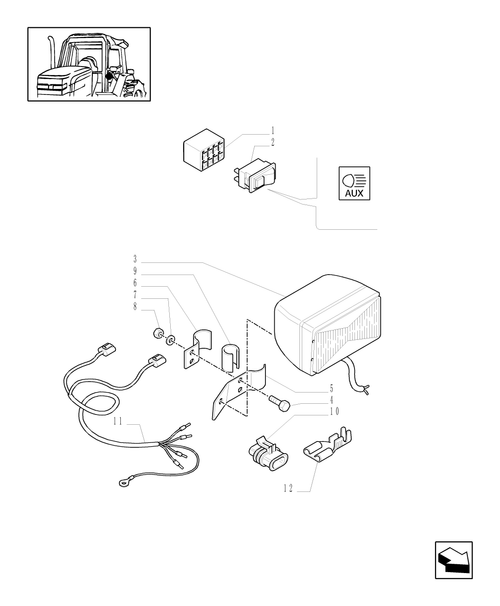 1
2
AUX
3
9
6
7
8
5
4
10
11
12