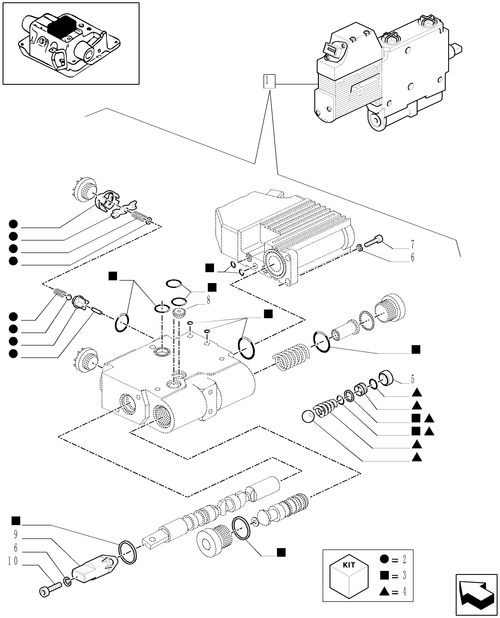 1

7
6

8

5

9
6
10

KIT
● = 2
■ = 3
▲ = 4