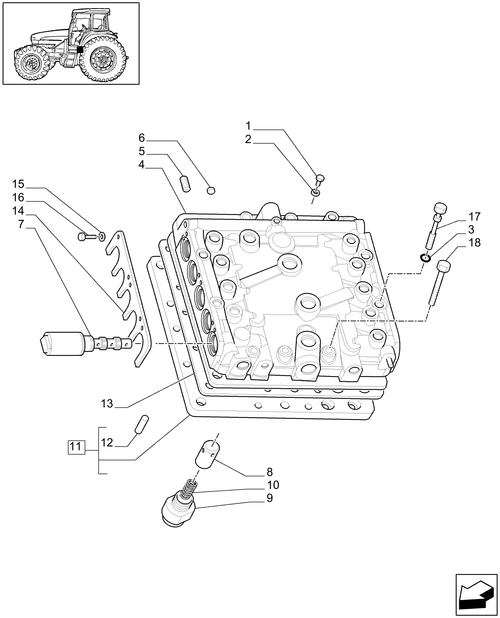 1
2
6
5
4
15
16
14
7
17
3
18
13
11
12
8
10
9