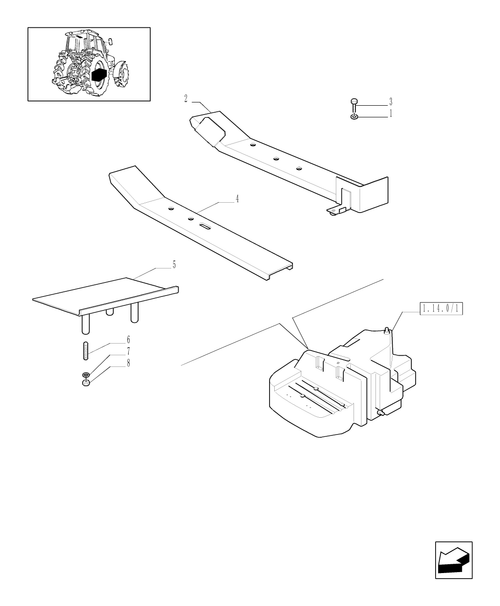 2
3
1
4
5
1.14.0/1
6
7
8