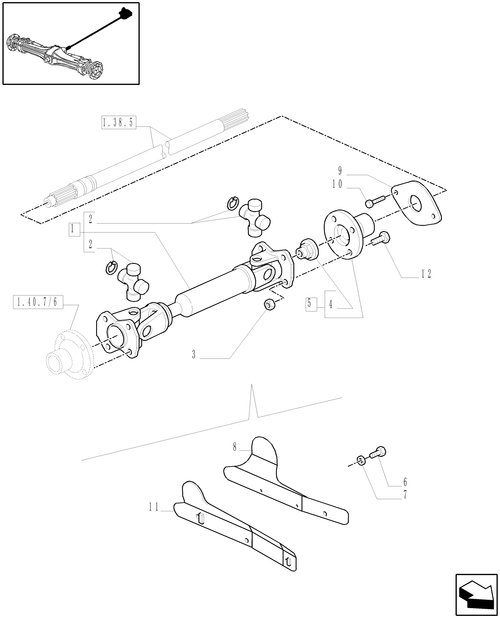 1.38.5

9

10

1

2

2

12

1.40.7/6

5

4

3

8

6

7

11