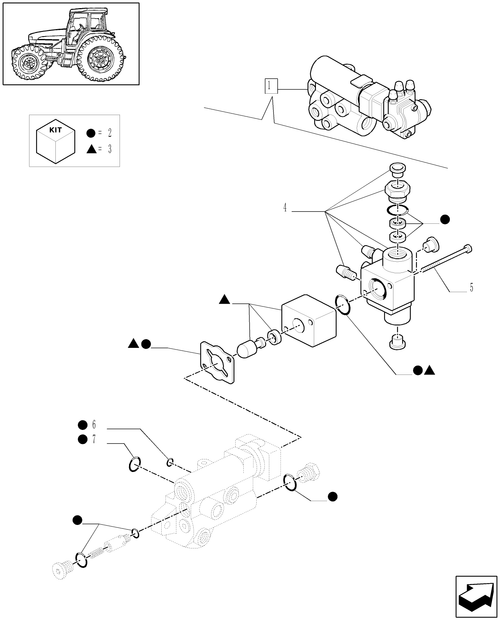 KIT
● = 2
▲ = 3

1

4

●

5

▲

▲●

●▲

● 6
● 7

●

●