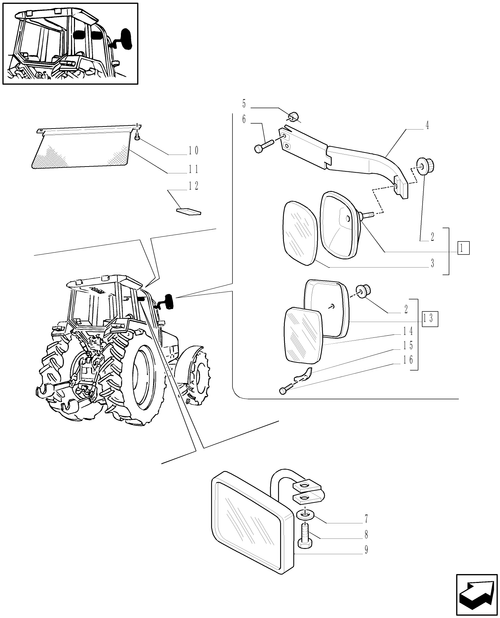 5
6
4
10
11
12
2
1
3
2
13
14
15
16
7
8
9