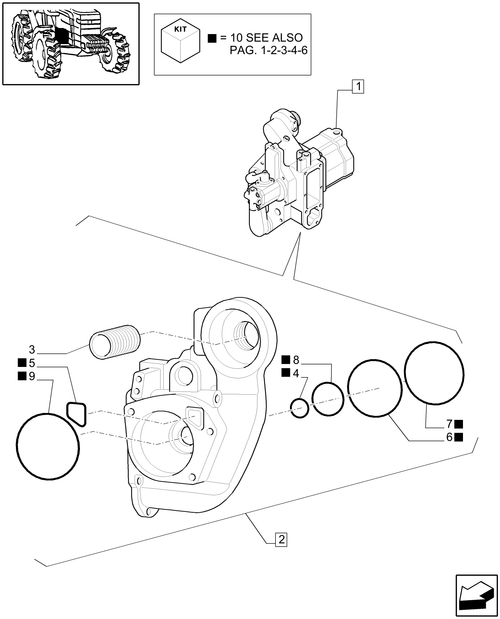 KIT

■ = 10 SEE ALSO PAG. 1-2-3-4-6

1

3

■5

■9

■8

■4

7■

6■

2