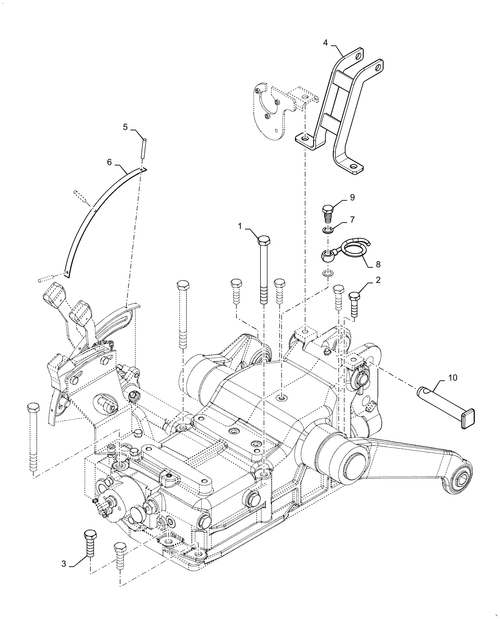 4
5
6
9
7
8
1
2
10
3