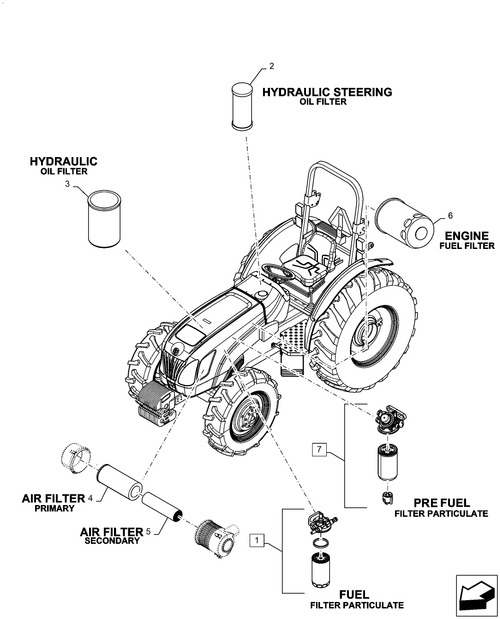 2
HYDRAULIC STEERING
OIL FILTER

HYDRAULIC
OIL FILTER
3

6
ENGINE
FUEL FILTER

7

PRE FUEL
FILTER PARTICULATE

AIR FILTER 4
PRIMARY

AIR FILTER 5
SECONDARY

1

FUEL
FILTER PARTICULATE