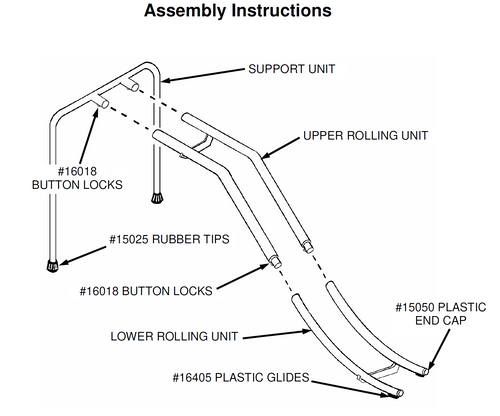 Assembly Instructions

SUPPORT UNIT

UPPER ROLLING UNIT

#16018
BUTTON LOCKS

#15025 RUBBER TIPS

#16018 BUTTON LOCKS

#15050 PLASTIC
END CAP

LOWER ROLLING UNIT

#16405 PLASTIC GLIDES