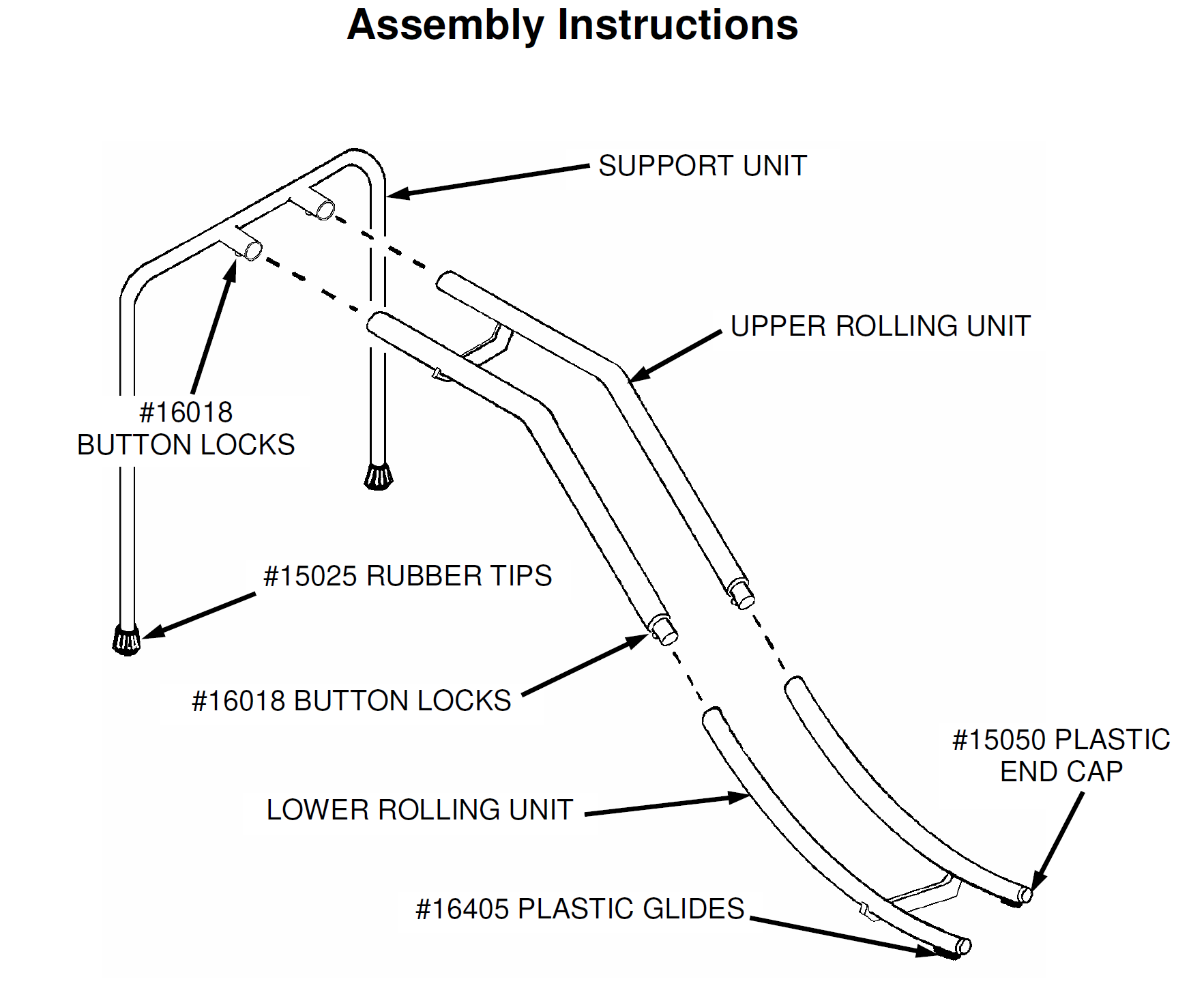 Assembly Instructions

SUPPORT UNIT

UPPER ROLLING UNIT

#16018
BUTTON LOCKS

#15025 RUBBER TIPS

#16018 BUTTON LOCKS

#15050 PLASTIC
END CAP

LOWER ROLLING UNIT

#16405 PLASTIC GLIDES