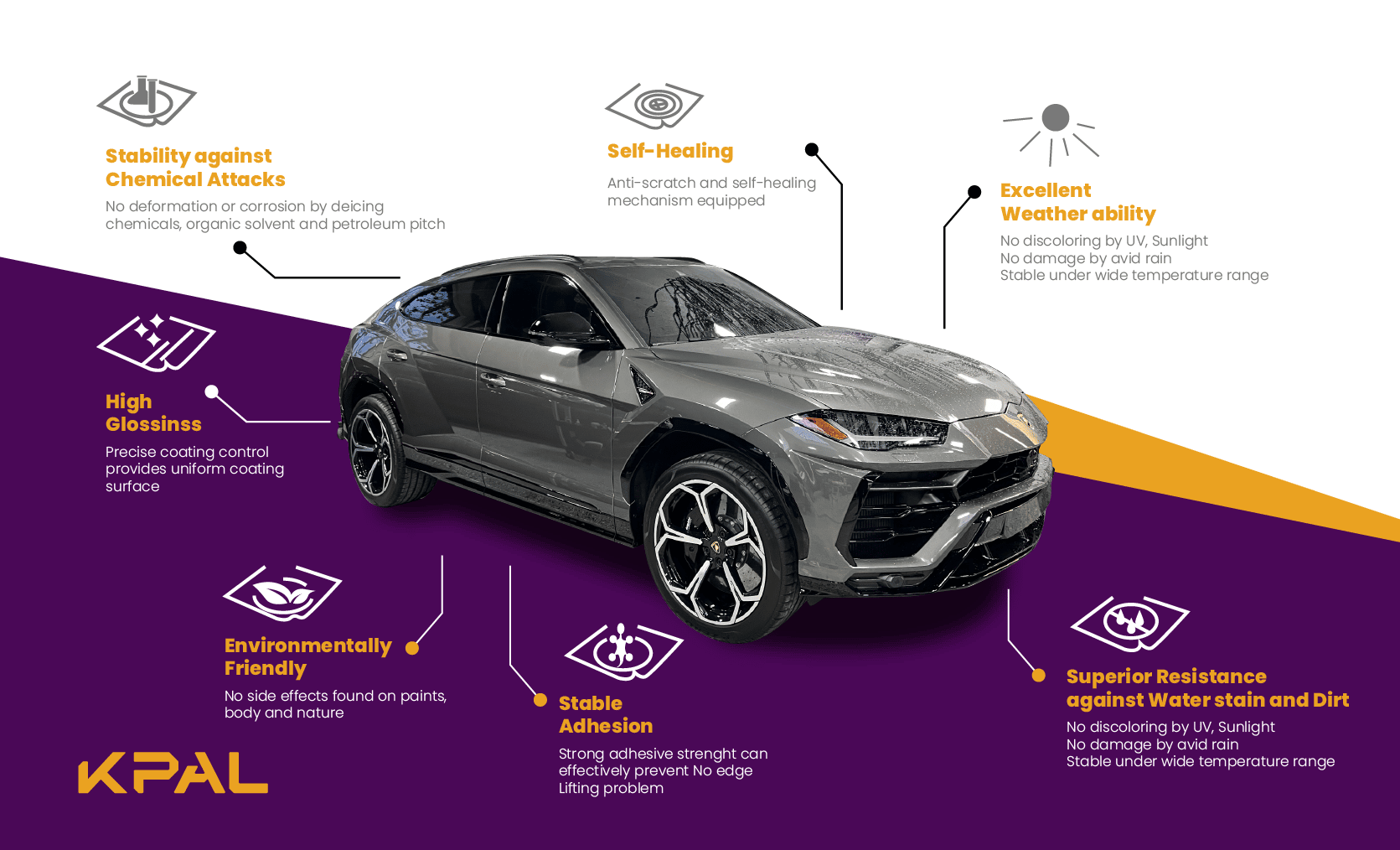 Stability against Chemical Attacks

No deformation or corrosion by deicing chemicals, organic solvent and petroleum pitch

Self-Healing

Anti-scratch and self-healing mechanism equipped

Excellent Weather ability

No discoloring by UV, Sunlight
No damage by avid rain
Stable under wide temperature range

High Glossinss

Precise coating control provides uniform coating surface

Environmentally Friendly

No side effects found on paints, body and nature

Stable Adhesion

Strong adhesive strenght can effectively prevent No edge Lifting problem

Superior Resistance against Water stain and Dirt

No discoloring by UV, Sunlight
No damage by avid rain
Stable under wide temperature range

KPAL