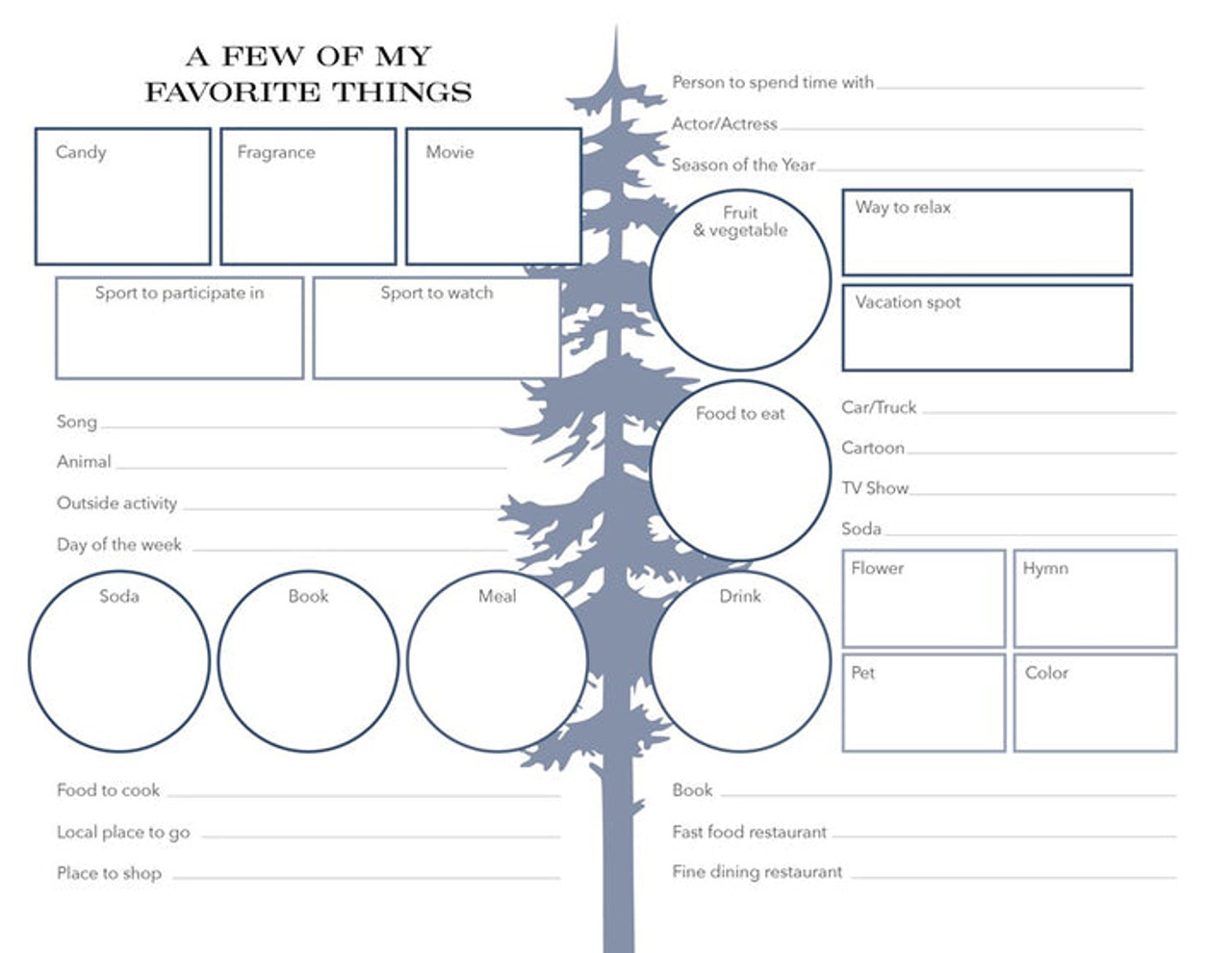 A FEW OF MY
FAVORITE THINGS

Candy

Fragrance

Movie

Sport to participate in

Sport to watch

Song

Animal

Outside activity

Day of the week

Soda

Book

Meal

Food to cook

Local place to go

Place to shop

Person to spend time with

Actor/Actress

Season of the Year

Fruit & vegetable

Way to relax

Vacation spot

Food to eat

Car/Truck

Cartoon

TV Show

Soda

Drink

Flower

Hymn

Pet

Color

Book

Fast food restaurant

Fine dining restaurant