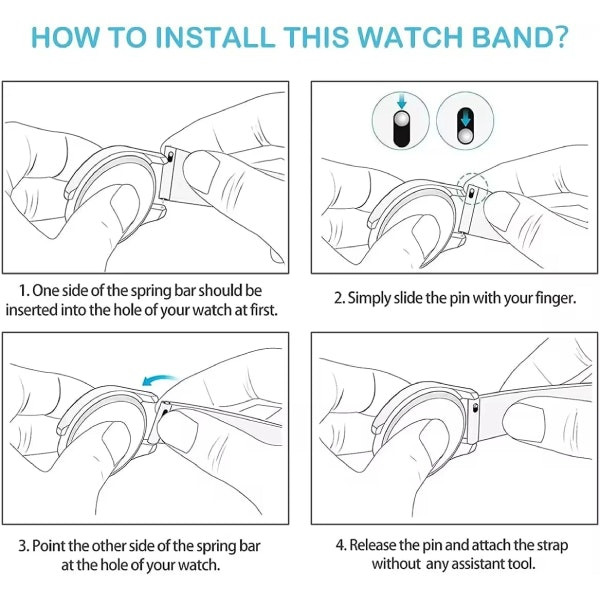 HOW TO INSTALL THIS WATCH BAND?

1. One side of the spring bar should be inserted into the hole of your watch at first.

2. Simply slide the pin with your finger.

3. Point the other side of the spring bar at the hole of your watch.

4. Release the pin and attach the strap without any assistant tool.