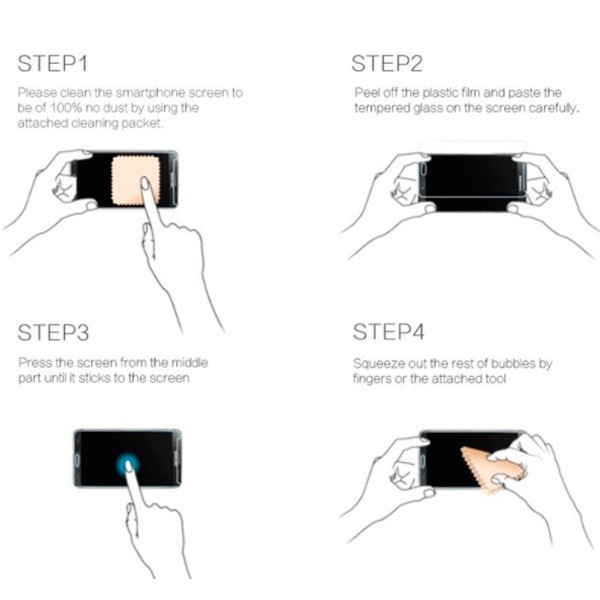 STEP1

Please clean the smartphone screen to be of 100% no dust by using the attached cleaning packet.

STEP2

Peel off the plastic film and paste the tempered glass on the screen carefully.

STEP3

Press the screen from the middle part until it sticks to the screen

STEP4

Squeeze out the rest of bubbles by fingers or the attached tool