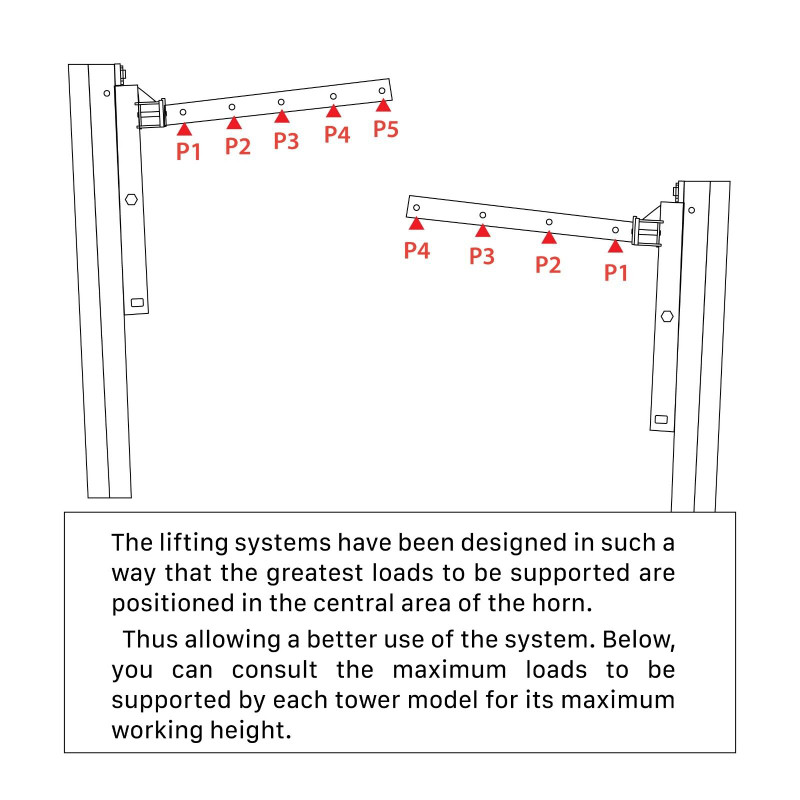 P1 P2 P3 P4 P5

P4 P3 P2 P1

The lifting systems have been designed in such a way that the greatest loads to be supported are positioned in the central area of the horn.

Thus allowing a better use of the system. Below, you can consult the maximum loads to be supported by each tower model for its maximum working height.