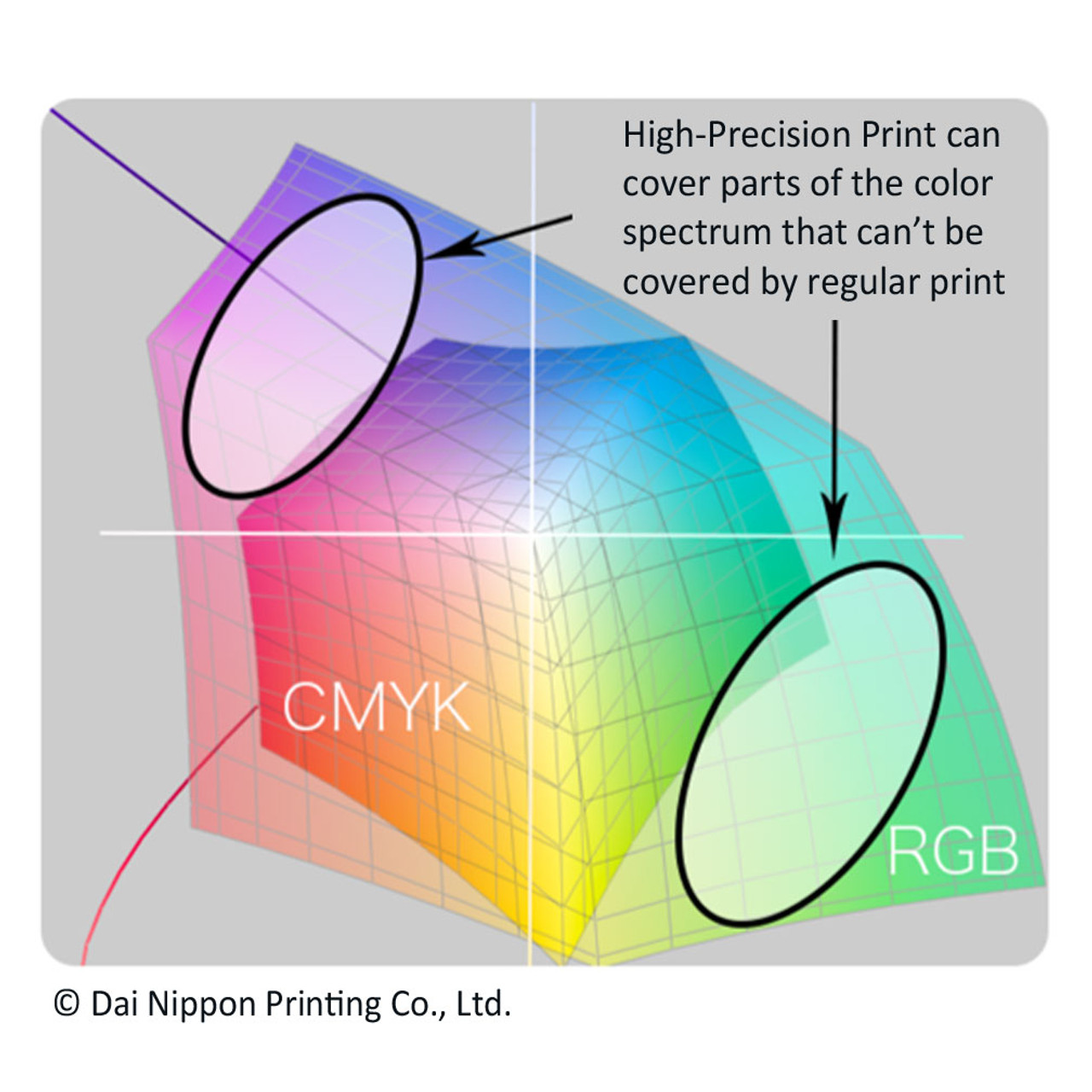 High-Precision Print can cover parts of the color spectrum that can't be covered by regular print

CMYK

RGB

© Dai Nippon Printing Co., Ltd.