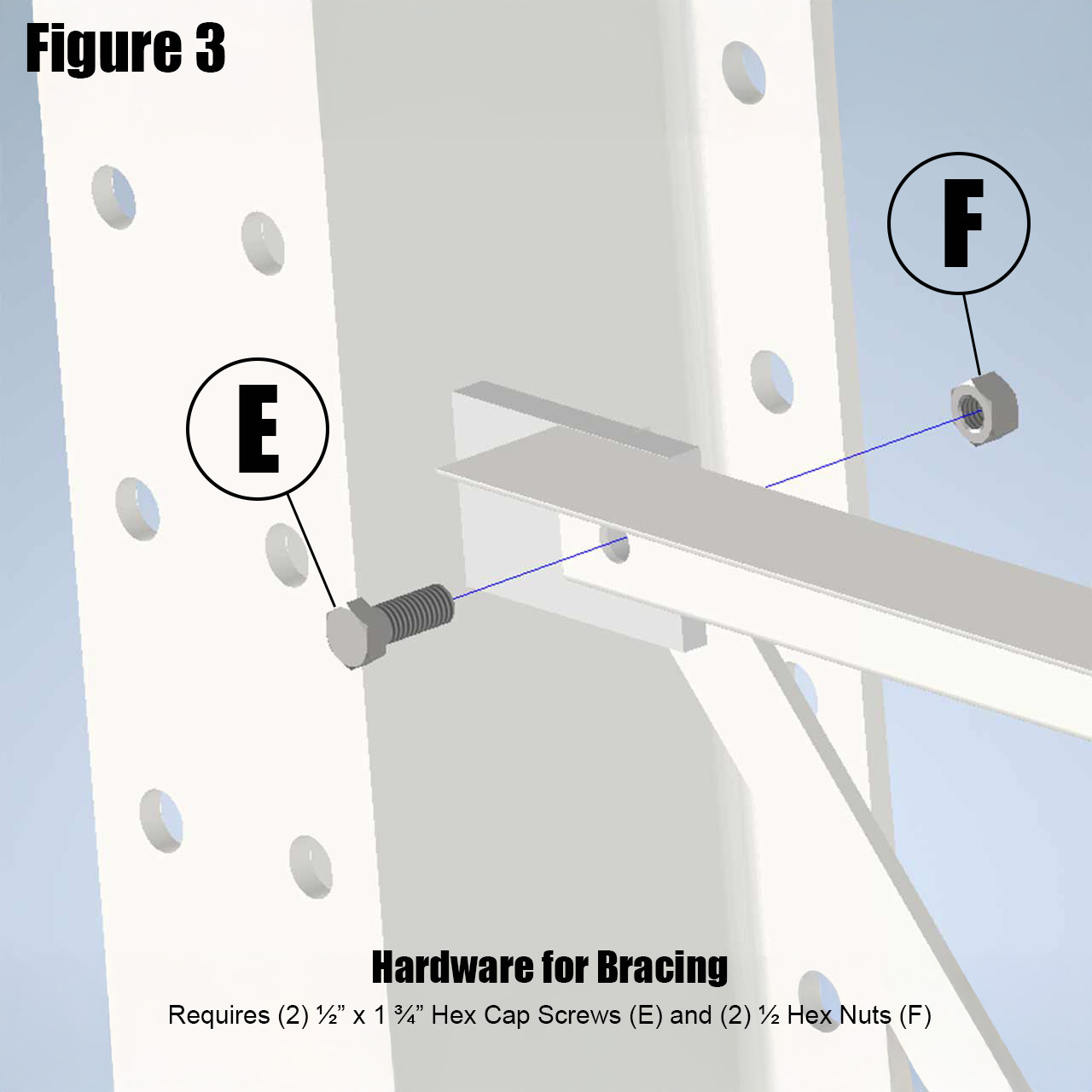 Figure 3

F

E

Hardware for Bracing

Requires (2) ½” x 1 ¾” Hex Cap Screws (E) and (2) ½ Hex Nuts (F)