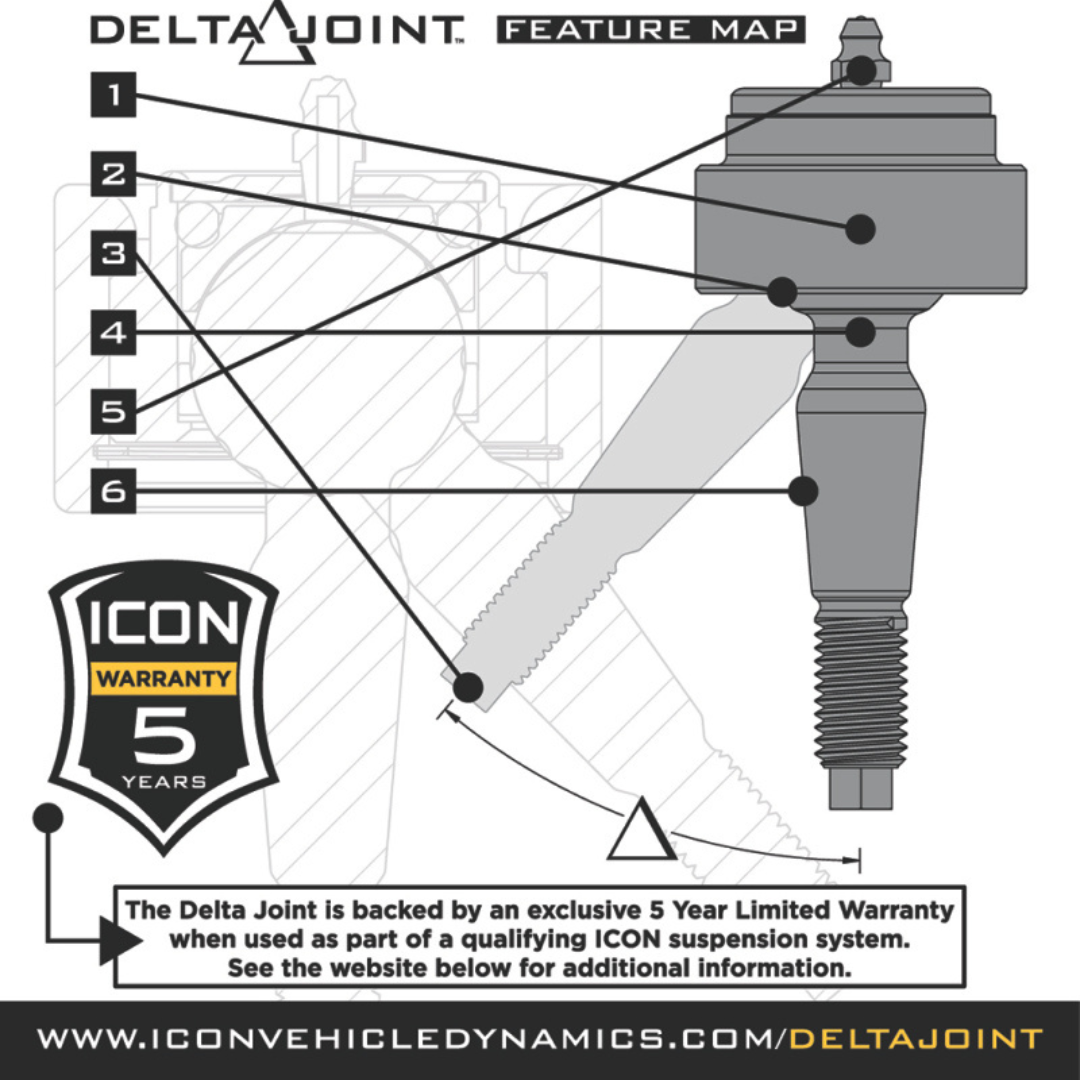 DELTA JOINT™ FEATURE MAP

1

2

3

4

5

6

ICON
WARRANTY
5
YEARS

The Delta Joint is backed by an exclusive 5 Year Limited Warranty when used as part of a qualifying ICON suspension system. See the website below for additional information.

WWW.ICONVEHICLEDYNAMICS.COM/DELTAJOINT