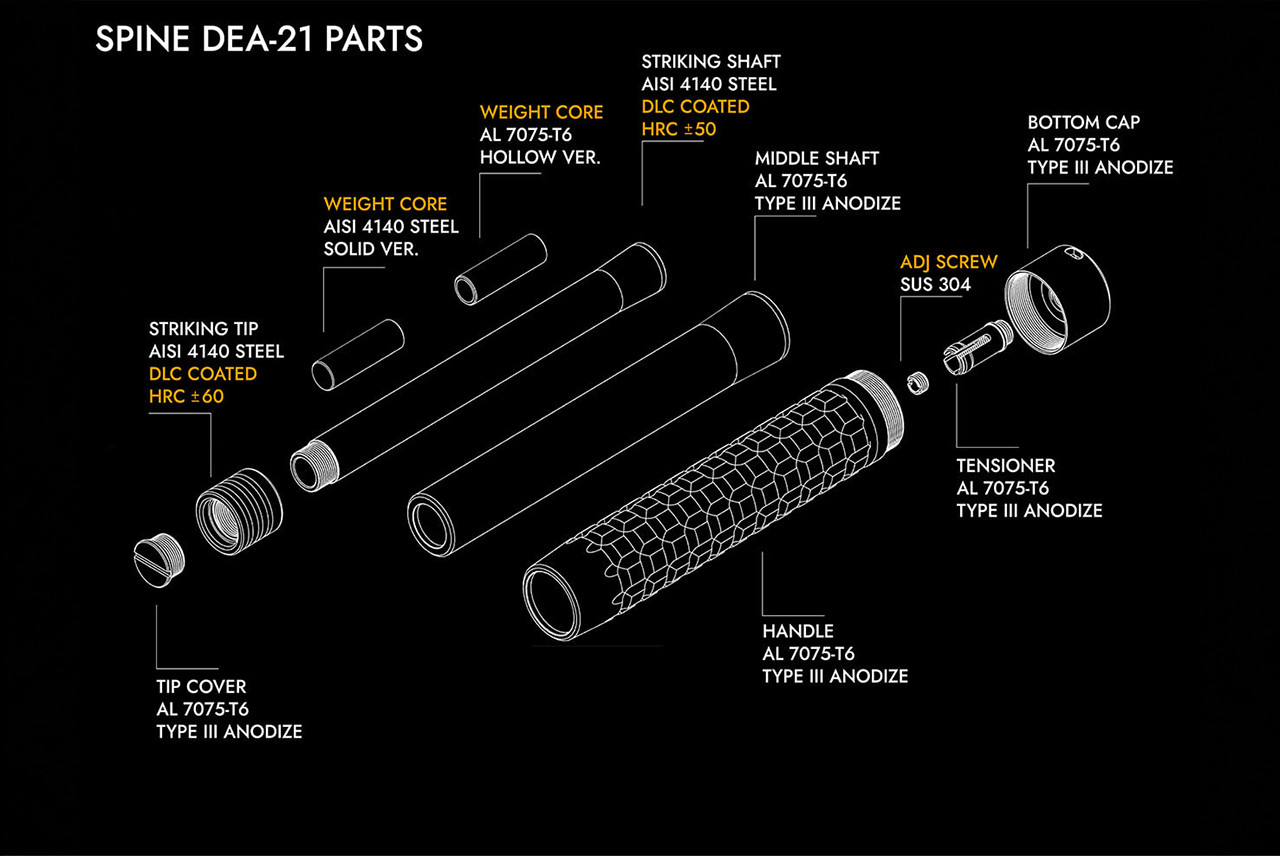 SPINE DEA-21 PARTS

STRIKING SHAFT
AISI 4140 STEEL
DLC COATED
HRC ±50

WEIGHT CORE
AL 7075-T6
HOLLOW VER.

BOTTOM CAP
AL 7075-T6
TYPE III ANODIZE

MIDDLE SHAFT
AL 7075-T6
TYPE III ANODIZE

WEIGHT CORE
AISI 4140 STEEL
SOLID VER.

ADJ SCREW
SUS 304

STRIKING TIP
AISI 4140 STEEL
DLC COATED
HRC ±60

TENSIONER
AL 7075-T6
TYPE III ANODIZE

HANDLE
AL 7075-T6
TYPE III ANODIZE

TIP COVER
AL 7075-T6
TYPE III ANODIZE