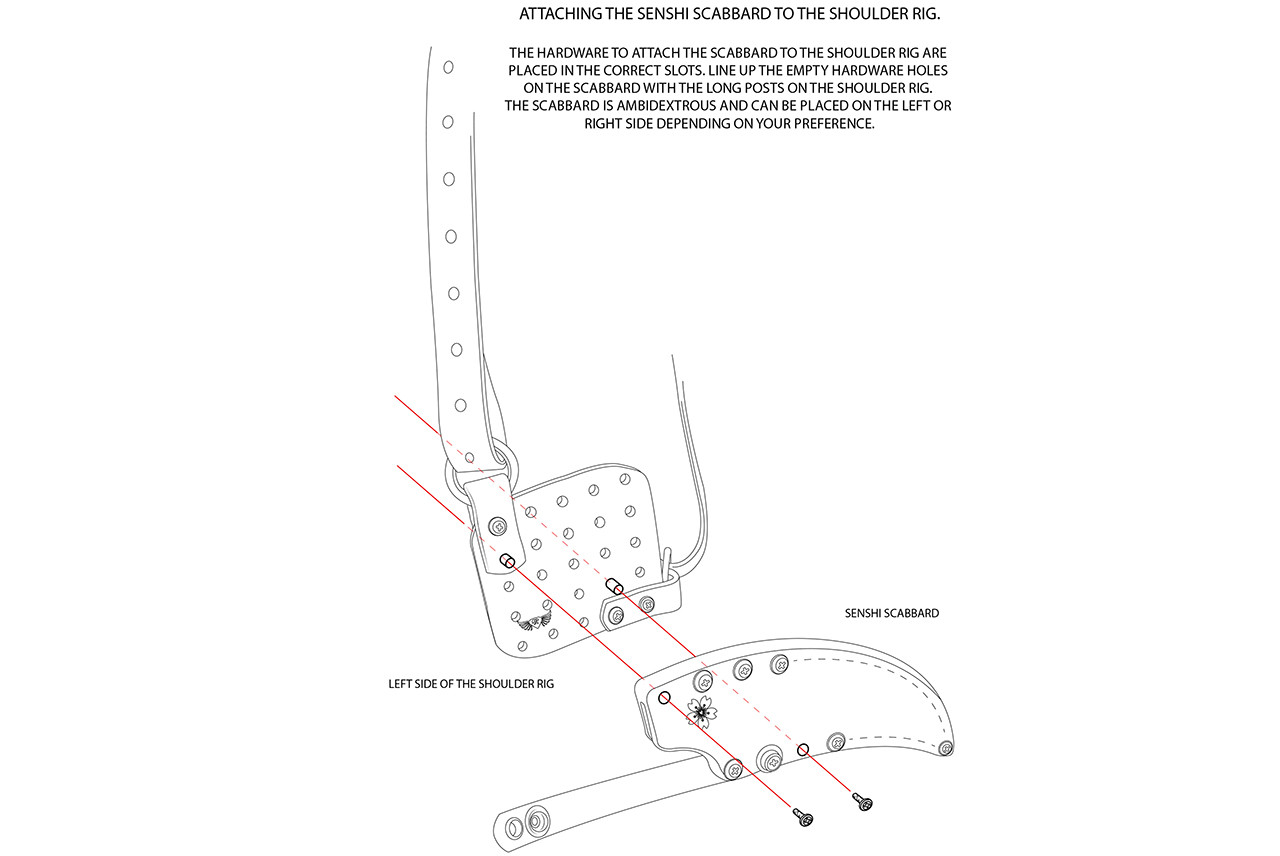 ATTACHING THE SENSHI SCABBARD TO THE SHOULDER RIG.

THE HARDWARE TO ATTACH THE SCABBARD TO THE SHOULDER RIG ARE PLACED IN THE CORRECT SLOTS. LINE UP THE EMPTY HARDWARE HOLES ON THE SCABBARD WITH THE LONG POSTS ON THE SHOULDER RIG. THE SCABBARD IS AMBIDEXTROUS AND CAN BE PLACED ON THE LEFT OR RIGHT SIDE DEPENDING ON YOUR PREFERENCE.

SENSHI SCABBARD

LEFT SIDE OF THE SHOULDER RIG