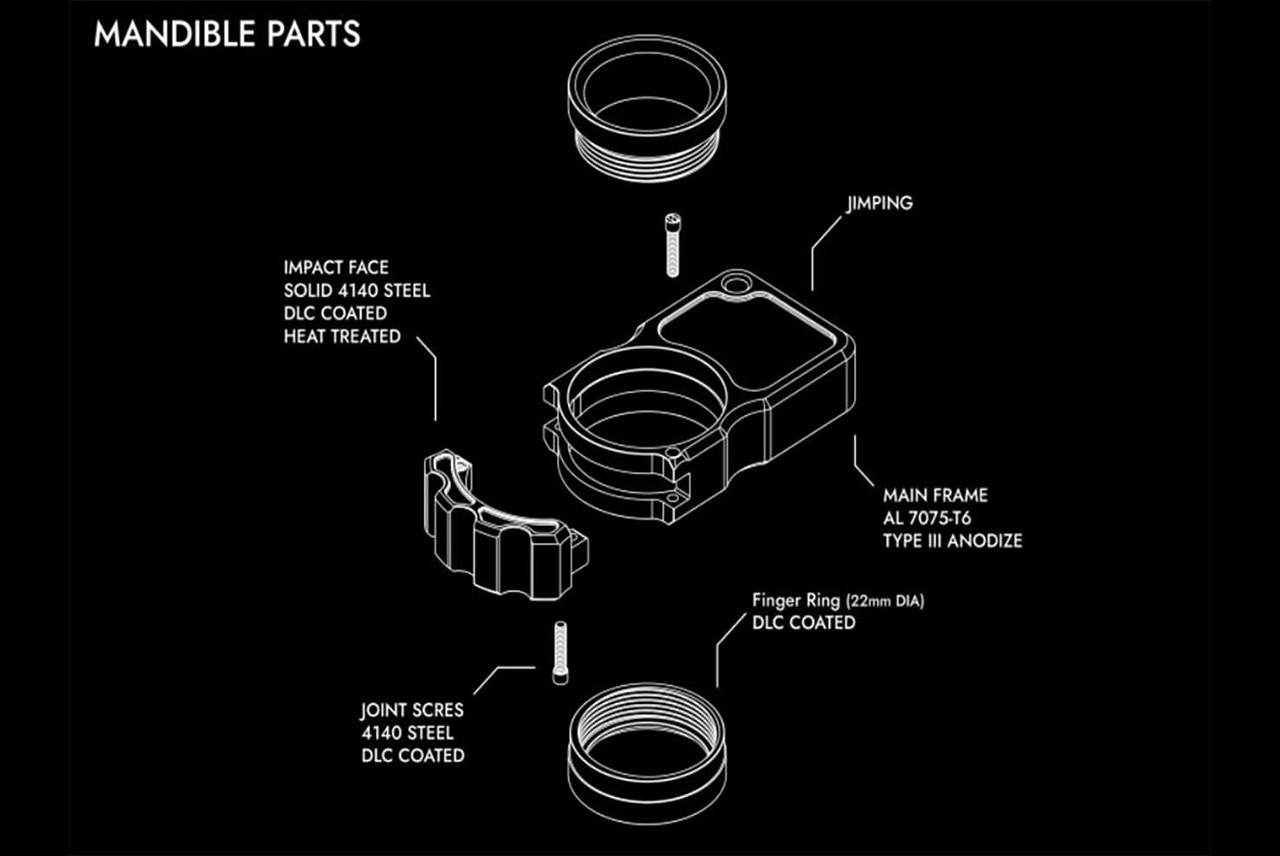 MANDIBLE PARTS

JIMPING

IMPACT FACE
SOLID 4140 STEEL
DLC COATED
HEAT TREATED

MAIN FRAME
AL 7075-T6
TYPE III ANODIZE

Finger Ring (22mm DIA)
DLC COATED

JOINT SCRES
4140 STEEL
DLC COATED