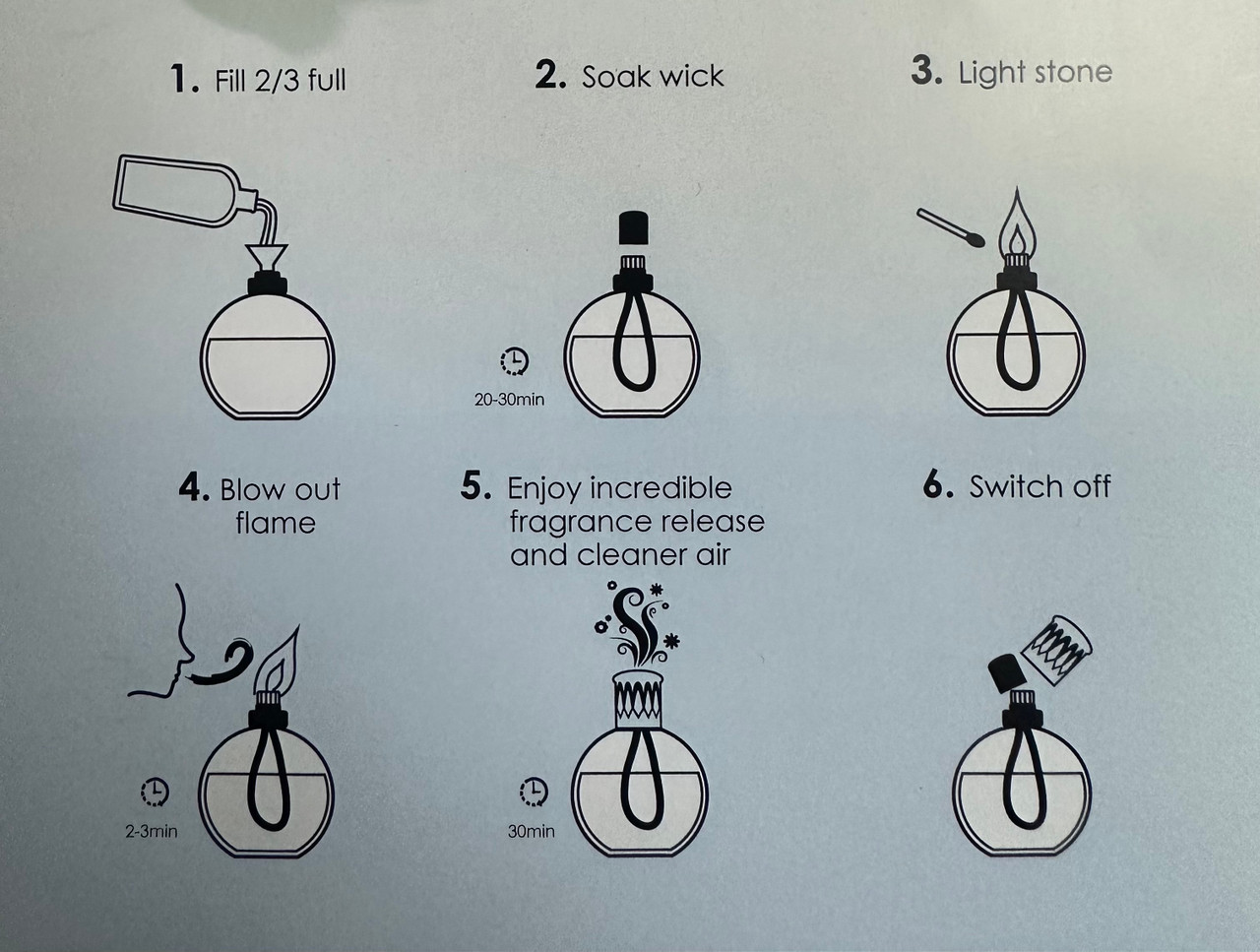 1. Fill 2/3 full

2. Soak wick

20-30min

3. Light stone

4. Blow out flame

2-3min

5. Enjoy incredible fragrance release and cleaner air

30min

6. Switch off