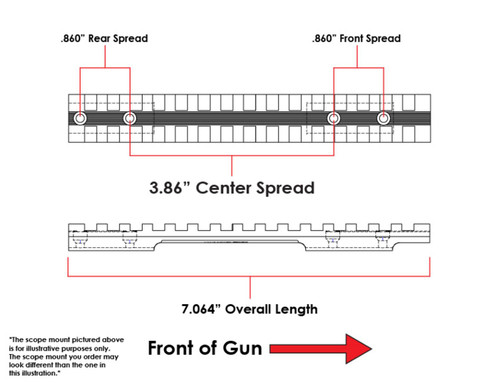 .860" Rear Spread

.860" Front Spread

3.86" Center Spread

7.064" Overall Length

*The scope mount pictured above is for illustrative purposes only. The scope mount you order may look different than the one in this illustration.*

Front of Gun