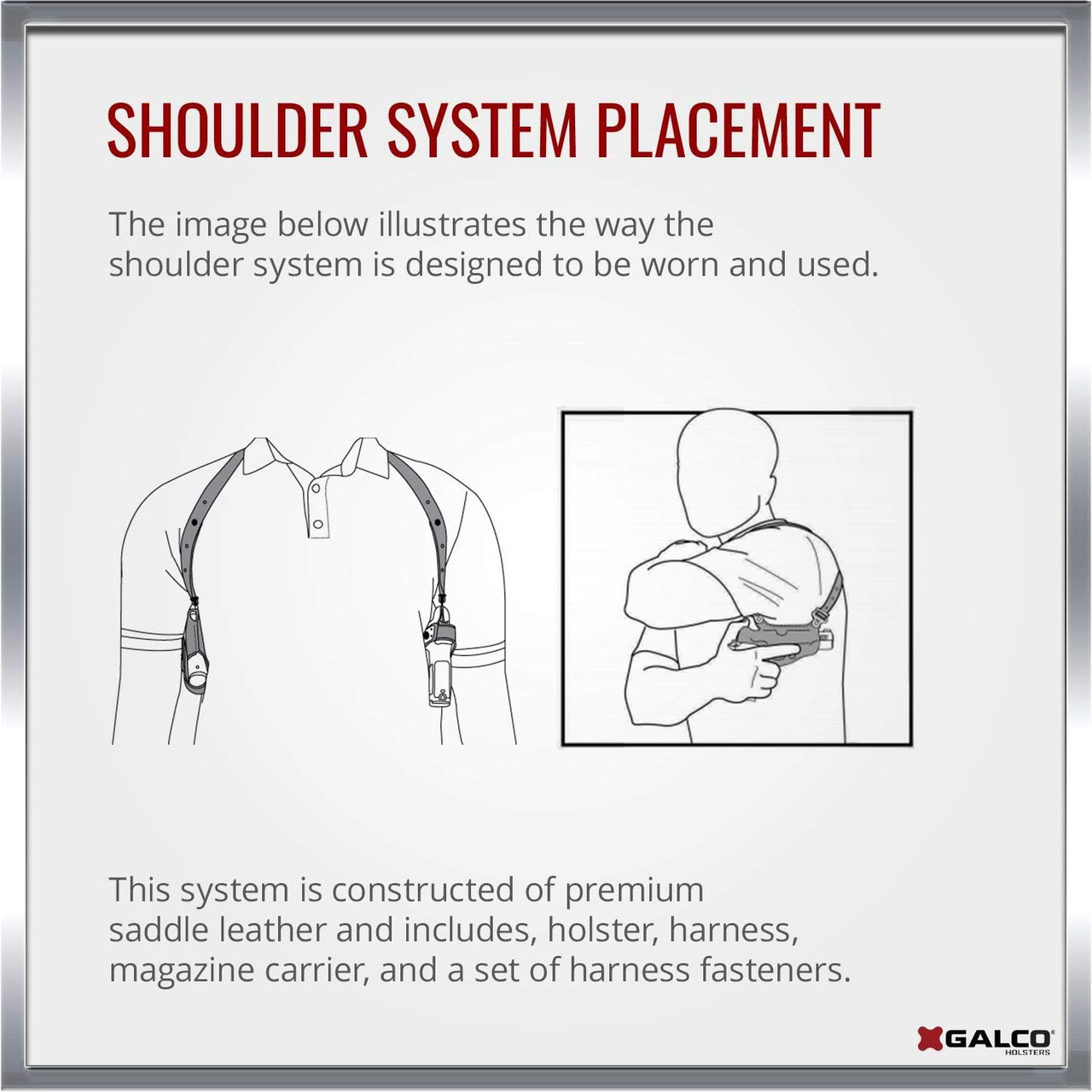 SHOULDER SYSTEM PLACEMENT

The image below illustrates the way the shoulder system is designed to be worn and used.

This system is constructed of premium saddle leather and includes, holster, harness, magazine carrier, and a set of harness fasteners.

GALCO® HOLSTERS