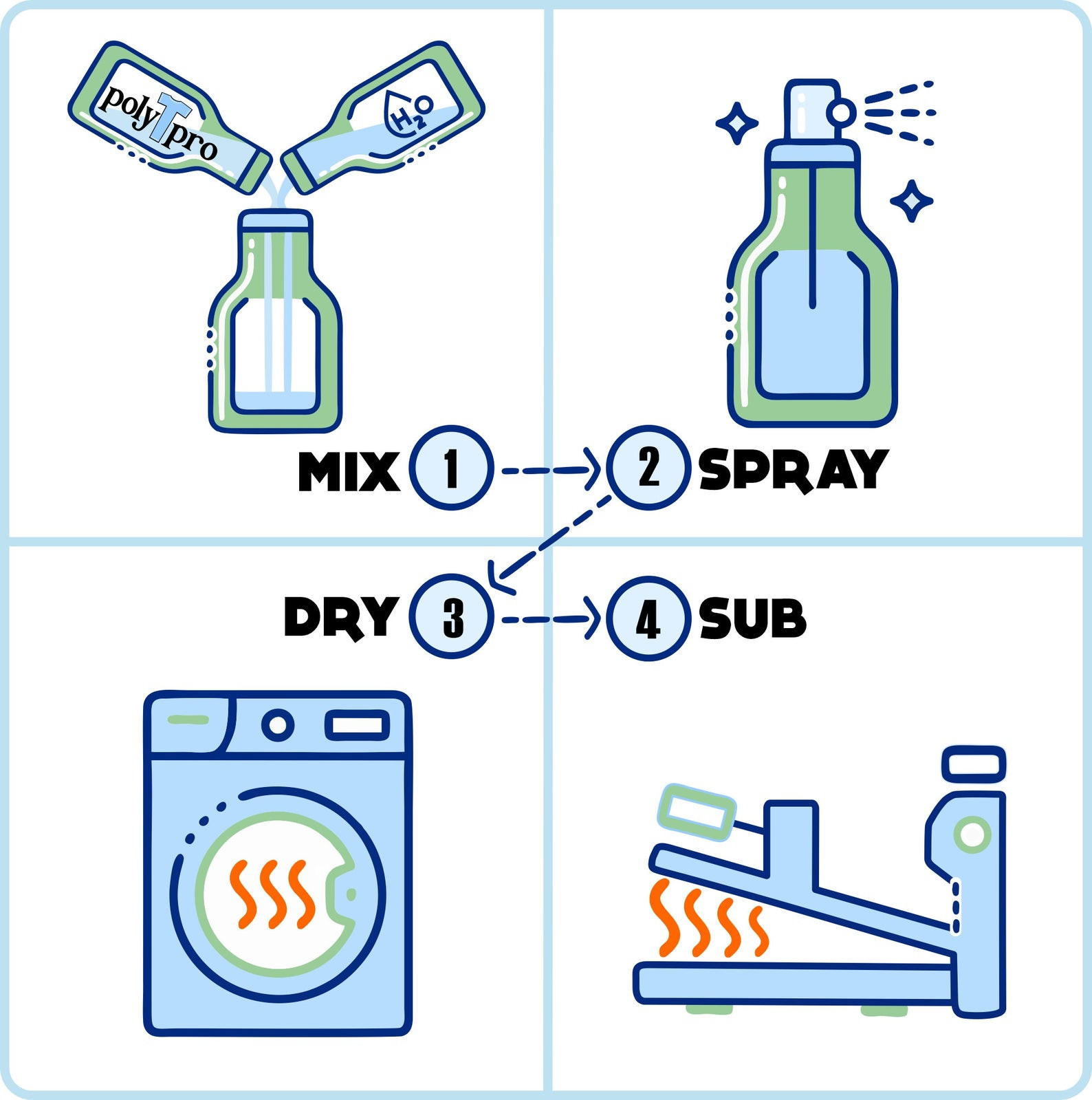 polyTpro

$H_2O$

MIX 1

2 SPRAY

DRY 3

4 SUB