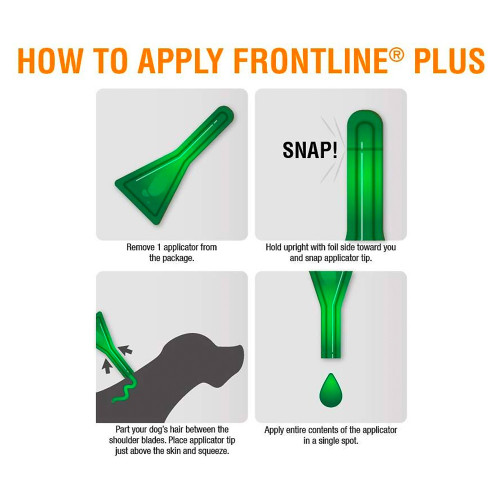 HOW TO APPLY FRONTLINE® PLUS

Remove 1 applicator from the package.

SNAP!

Hold upright with foil side toward you and snap applicator tip.

Part your dog's hair between the shoulder blades. Place applicator tip just above the skin and squeeze.

Apply entire contents of the applicator in a single spot.