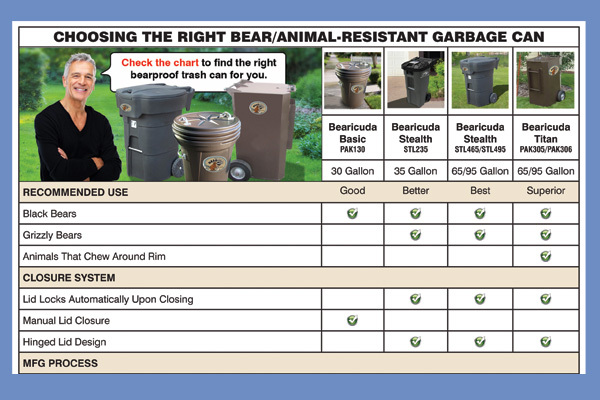 CHOOSING THE RIGHT BEAR/ANIMAL-RESISTANT GARBAGE CAN

Check the chart to find the right bearproof trash can for you.

| | Bearicuda Basic PAK130 | Bearicuda Stealth STL235 | Bearicuda Stealth STL465/STL495 | Bearicuda Titan PAK305/PAK306 |
|---|---|---|---|---|
| | 30 Gallon | 35 Gallon | 65/95 Gallon | 65/95 Gallon |
| RECOMMENDED USE | Good | Better | Best | Superior |
| Black Bears | ✓ | ✓ | ✓ | ✓ |
| Grizzly Bears | | ✓ | ✓ | ✓ |
| Animals That Chew Around Rim | | | | ✓ |
| CLOSURE SYSTEM | | | | |
| Lid Locks Automatically Upon Closing | | ✓ | ✓ | ✓ |
| Manual Lid Closure | ✓ | | | |
| Hinged Lid Design | | ✓ | ✓ | ✓ |
| MFG PROCESS | | | | |