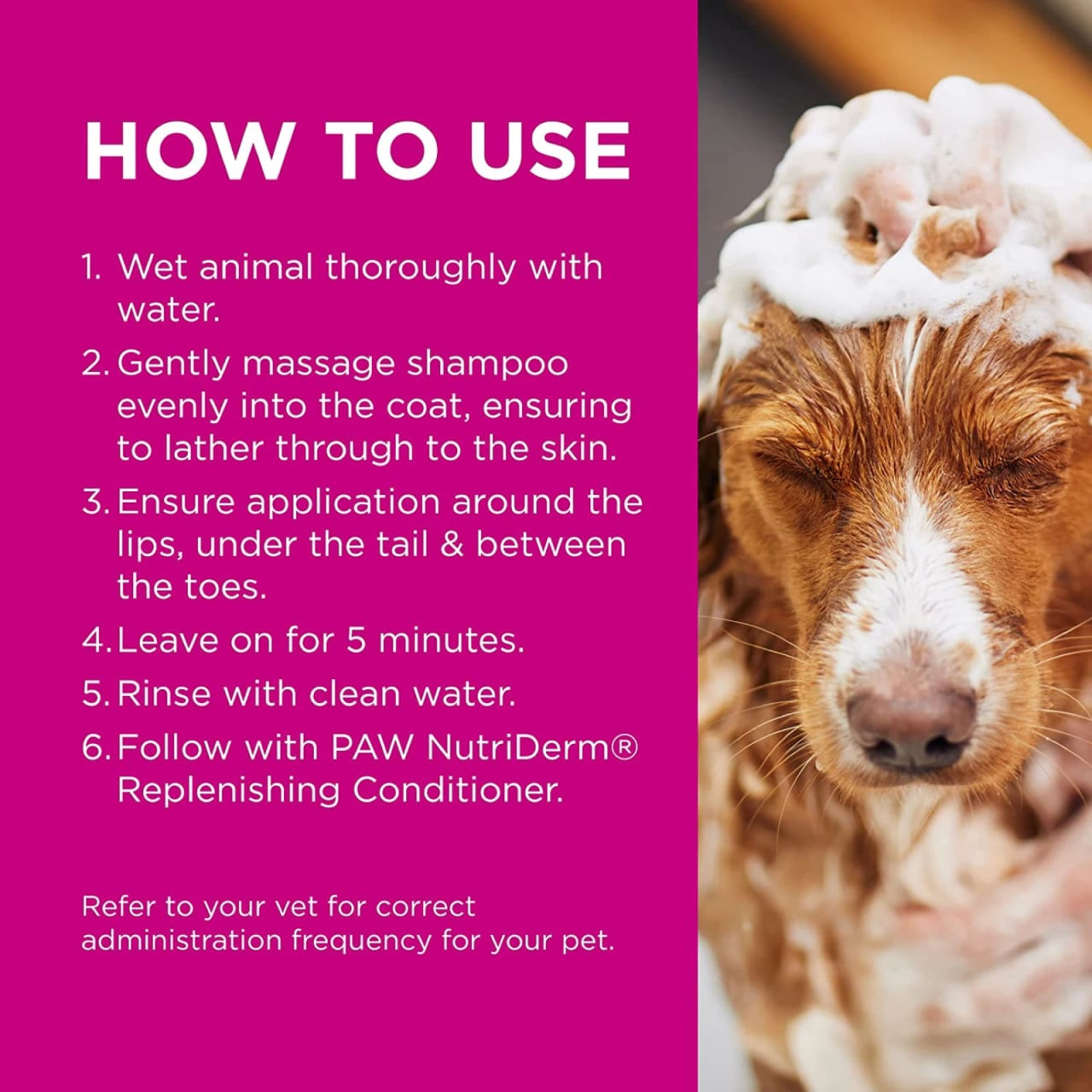 HOW TO USE

1. Wet animal thoroughly with water.
2. Gently massage shampoo evenly into the coat, ensuring to lather through to the skin.
3. Ensure application around the lips, under the tail & between the toes.
4. Leave on for 5 minutes.
5. Rinse with clean water.
6. Follow with PAW NutriDerm® Replenishing Conditioner.

Refer to your vet for correct administration frequency for your pet.