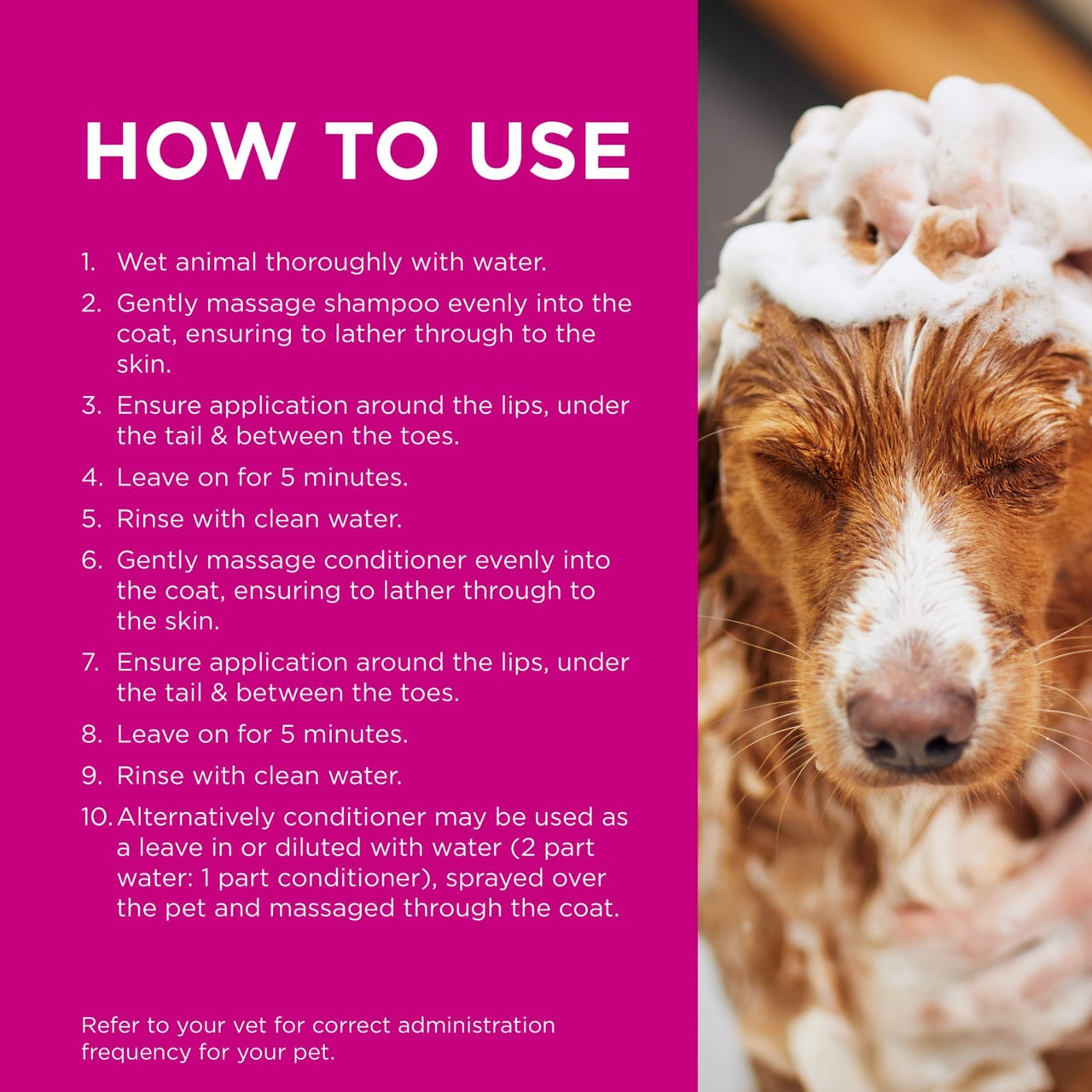 HOW TO USE

1. Wet animal thoroughly with water.
2. Gently massage shampoo evenly into the coat, ensuring to lather through to the skin.
3. Ensure application around the lips, under the tail & between the toes.
4. Leave on for 5 minutes.
5. Rinse with clean water.
6. Gently massage conditioner evenly into the coat, ensuring to lather through to the skin.
7. Ensure application around the lips, under the tail & between the toes.
8. Leave on for 5 minutes.
9. Rinse with clean water.
10. Alternatively conditioner may be used as a leave in or diluted with water (2 part water: 1 part conditioner), sprayed over the pet and massaged through the coat.

Refer to your vet for correct administration frequency for your pet.