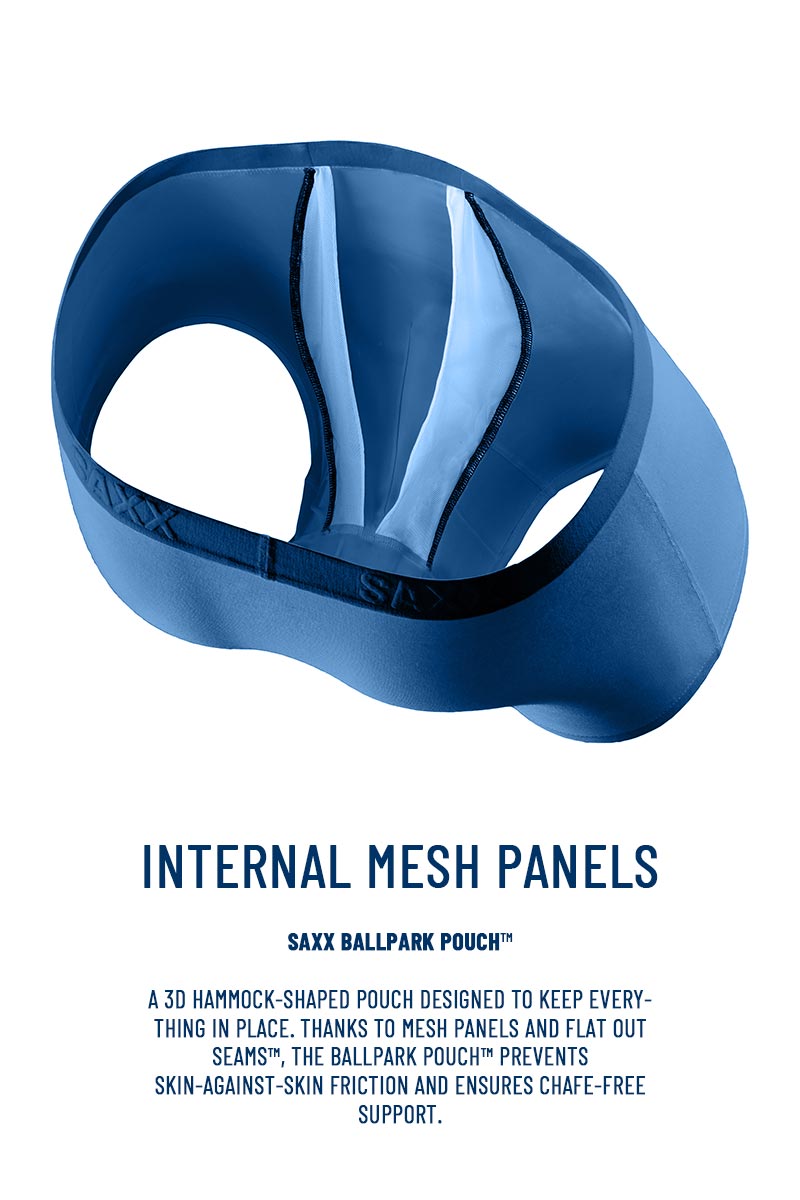 SAXX

SAXX

INTERNAL MESH PANELS

SAXX BALLPARK POUCH™

A 3D HAMMOCK-SHAPED POUCH DESIGNED TO KEEP EVERYTHING IN PLACE. THANKS TO MESH PANELS AND FLAT OUT SEAMS™, THE BALLPARK POUCH™ PREVENTS SKIN-AGAINST-SKIN FRICTION AND ENSURES CHAFE-FREE SUPPORT.