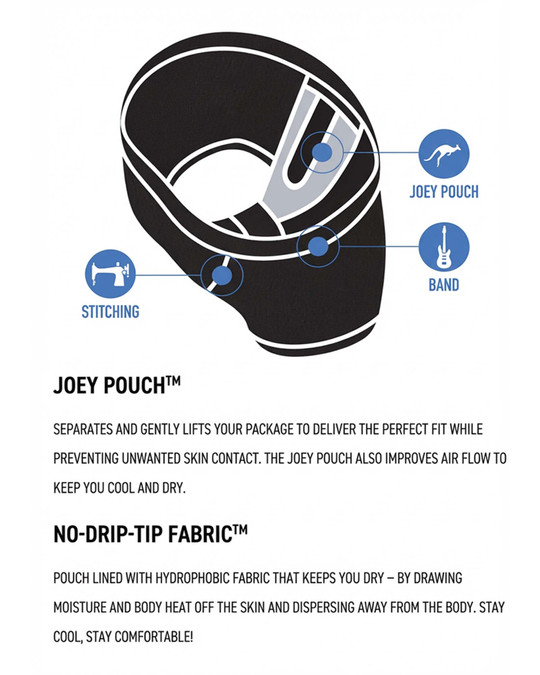 JOEY POUCH

BAND

STITCHING

JOEY POUCH™

SEPARATES AND GENTLY LIFTS YOUR PACKAGE TO DELIVER THE PERFECT FIT WHILE PREVENTING UNWANTED SKIN CONTACT. THE JOEY POUCH ALSO IMPROVES AIR FLOW TO KEEP YOU COOL AND DRY.

NO-DRIP-TIP FABRIC™

POUCH LINED WITH HYDROPHOBIC FABRIC THAT KEEPS YOU DRY – BY DRAWING MOISTURE AND BODY HEAT OFF THE SKIN AND DISPERSING AWAY FROM THE BODY. STAY COOL, STAY COMFORTABLE!