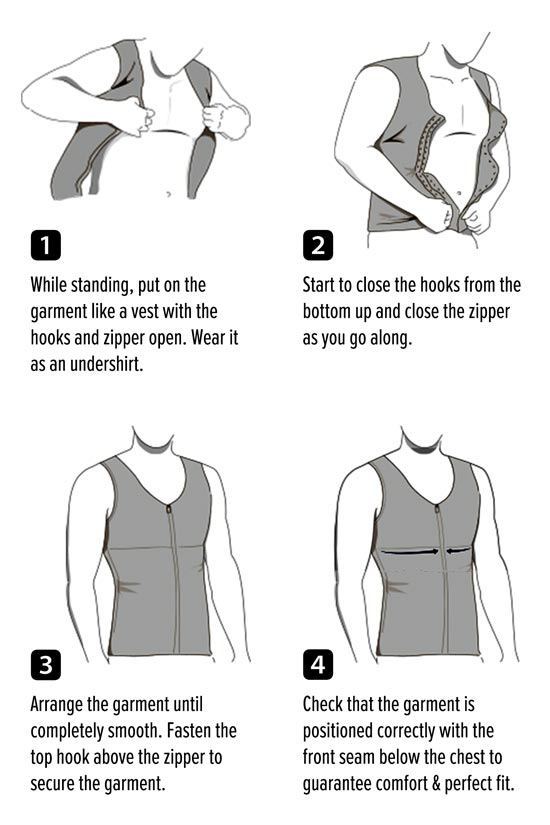 1

While standing, put on the garment like a vest with the hooks and zipper open. Wear it as an undershirt.

2

Start to close the hooks from the bottom up and close the zipper as you go along.

3

Arrange the garment until completely smooth. Fasten the top hook above the zipper to secure the garment.

4

Check that the garment is positioned correctly with the front seam below the chest to guarantee comfort & perfect fit.