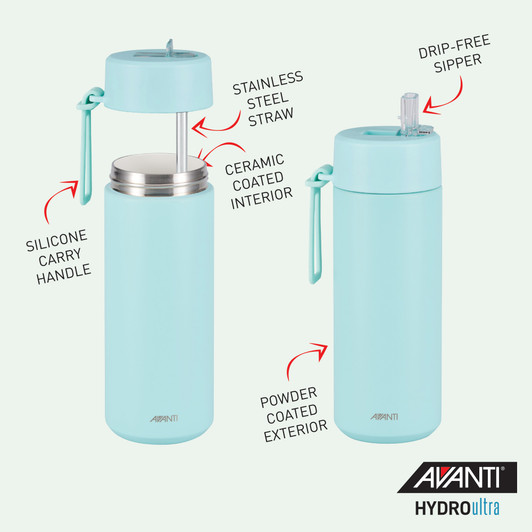 STAINLESS STEEL STRAW

CERAMIC COATED INTERIOR

SILICONE CARRY HANDLE

AVANTI

DRIP-FREE SIPPER

POWDER COATED EXTERIOR

AVANTI

AVANTI®
HYDROultra